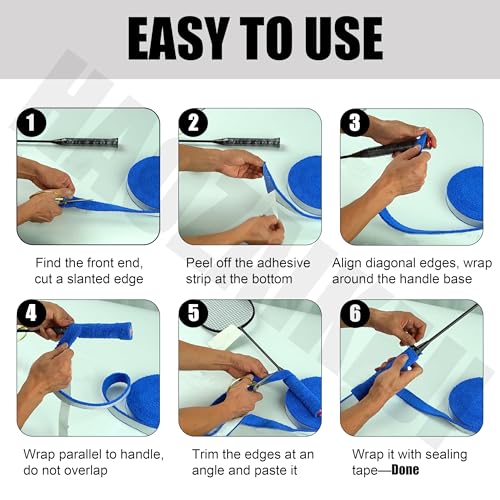 EASY TO USE

1

Find the front end, cut a slanted edge

2

Peel off the adhesive strip at the bottom

3

Align diagonal edges, wrap around the handle base

4

Wrap parallel to handle, do not overlap

5

Trim the edges at an angle and paste it

6

Wrap it with sealing tape—Done