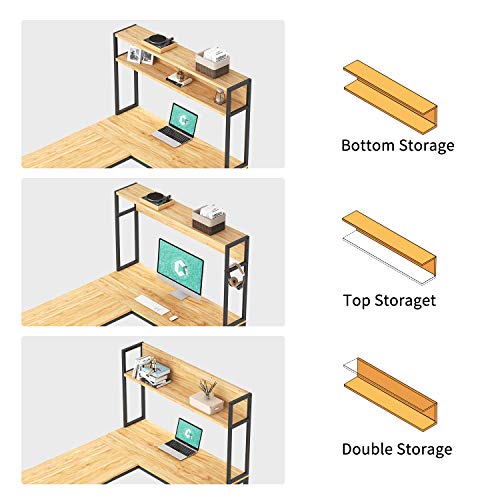 Bottom Storage

Top Storaget

Double Storage