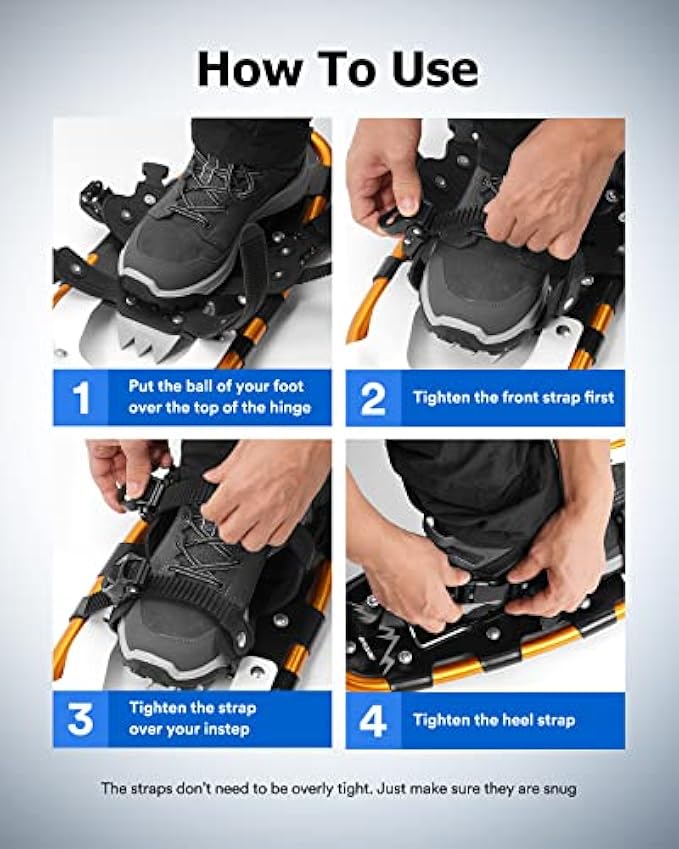 How To Use

1 Put the ball of your foot over the top of the hinge

2 Tighten the front strap first

3 Tighten the strap over your instep

4 Tighten the heel strap

The straps don't need to be overly tight. Just make sure they are snug