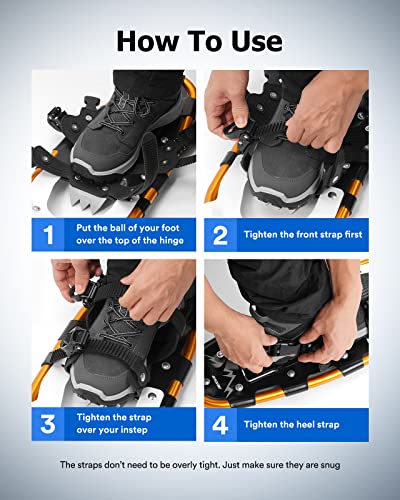 How To Use

1 Put the ball of your foot over the top of the hinge

2 Tighten the front strap first

3 Tighten the strap over your instep

4 Tighten the heel strap

The straps don't need to be overly tight. Just make sure they are snug