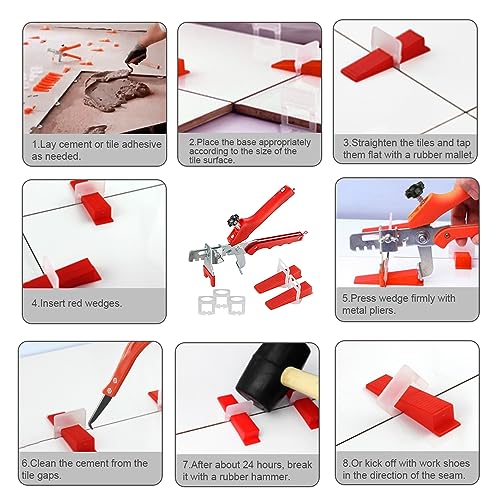 1.Lay cement or tile adhesive as needed.

2.Place the base appropriately according to the size of the tile surface.

3.Straighten the tiles and tap them flat with a rubber mallet.

4.Insert red wedges.

5.Press wedge firmly with metal pliers.

6.Clean the cement from the tile gaps.

7.After about 24 hours, break it with a rubber hammer.

8.Or kick off with work shoes in the direction of the seam.