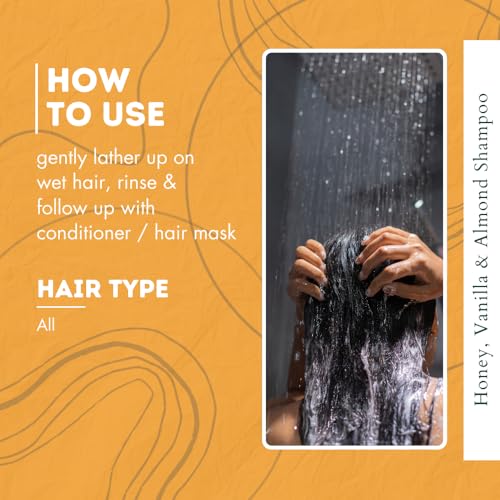 HOW TO USE

gently lather up on wet hair, rinse & follow up with conditioner / hair mask

HAIR TYPE

All

Honey, Vanilla & Almond Shampoo