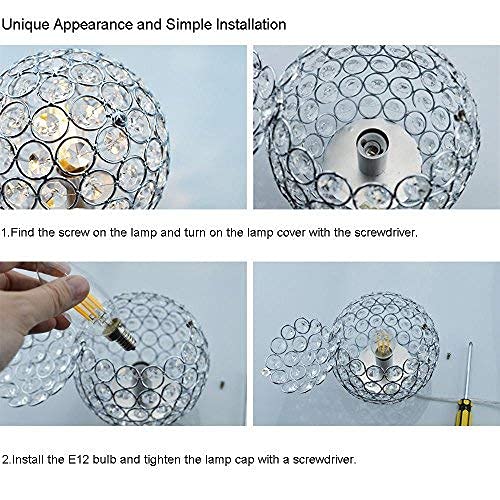 Unique Appearance and Simple Installation

1.Find the screw on the lamp and turn on the lamp cover with the screwdriver.

2.Install the E12 bulb and tighten the lamp cap with a screwdriver.