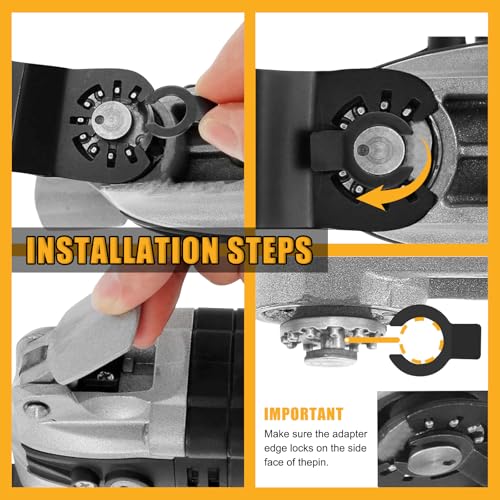 INSTALLATION STEPS

IMPORTANT

Make sure the adapter edge locks on the side face of thepin.