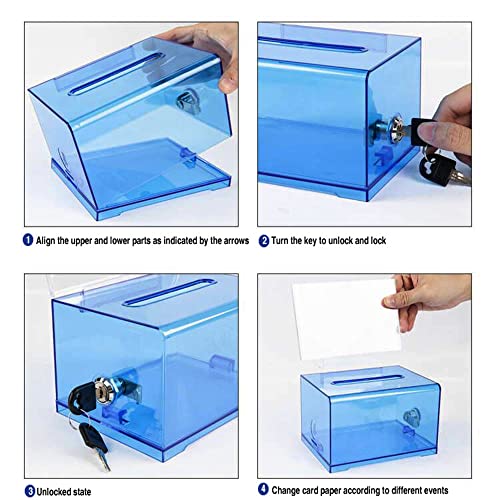 1 Align the upper and lower parts as indicated by the arrows

2 Turn the key to unlock and lock

3 Unlocked state

4 Change card paper according to different events