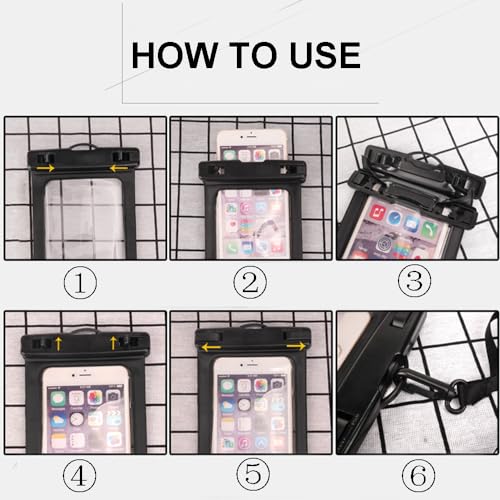 HOW TO USE

①

②

③

④

⑤

⑥