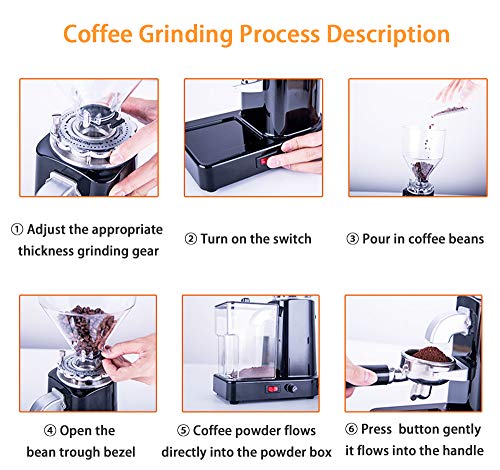 Coffee Grinding Process Description

① Adjust the appropriate thickness grinding gear

② Turn on the switch

③ Pour in coffee beans

④ Open the bean trough bezel

⑤ Coffee powder flows directly into the powder box

⑥ Press  button gently it flows into the handle