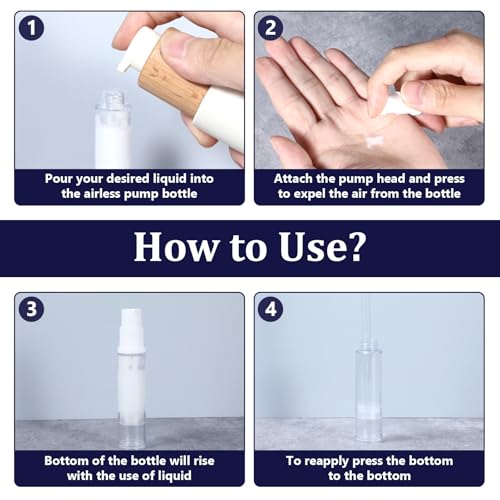 1

Pour your desired liquid into the airless pump bottle

2

Attach the pump head and press to expel the air from the bottle

How to Use?

3

Bottom of the bottle will rise with the use of liquid

4

To reapply press the bottom to the bottom