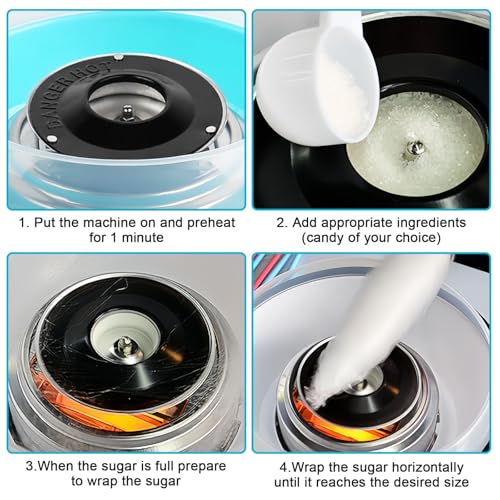 DANGER HOT

1. Put the machine on and preheat for 1 minute

2. Add appropriate ingredients (candy of your choice)

3.When the sugar is full prepare to wrap the sugar

4.Wrap the sugar horizontally until it reaches the desired size