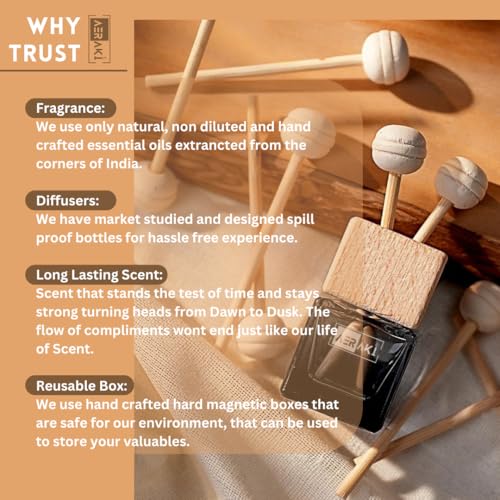 WHY TRUST AERAKI

Fragrance:
We use only natural, non diluted and hand crafted essential oils extrancted from the corners of India.

Diffusers:
We have market studied and designed spill proof bottles for hassle free experience.

Long Lasting Scent:
Scent that stands the test of time and stays strong turning heads from Dawn to Dusk. The flow of compliments wont end just like our life of Scent.

Reusable Box:
We use hand crafted hard magnetic boxes that are safe for our environment, that can be used to store your valuables.

AERAKI