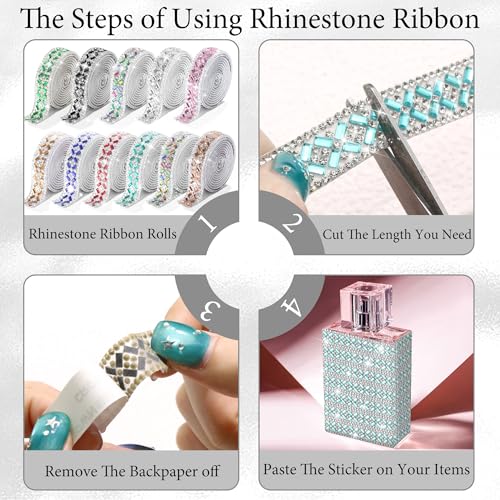 The Steps of Using Rhinestone Ribbon

Rhinestone Ribbon Rolls

1

2

Cut The Length You Need

3

4

Remove The Backpaper off

Paste The Sticker on Your Items