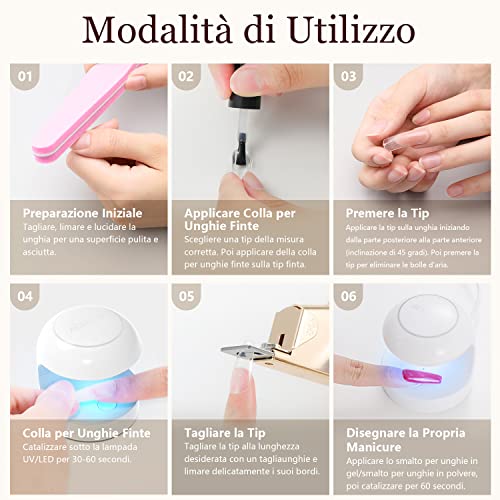 Modalità di Utilizzo

01

Preparazione Iniziale
Tagliare, limare e lucidare la unghia per una superficie pulita e asciutta.

02

Applicare Colla per Unghie Finte
Scegliere una tip della misura corretta. Poi applicare della colla per unghie finte sulla tip finta.

03

Premere la Tip
Applicare la tip sulla unghia iniziando dalla parte posteriore alla parte anteriore (inclinazione di 45 gradi). Poi premere la tip per eliminare le bolle d'aria.

04

Colla per Unghie Finte
Catalizzare sotto la lampada UV/LED per 30-60 secondi.

05

Tagliare la Tip
Tagliare la tip alla lunghezza desiderata con un tagliaunghie e limare delicatamente i suoi bordi.

06

Disegnare la Propria Manicure
Applicare lo smalto per unghie in gel/smalto per unghie in polvere, poi catalizzare per 60 secondi.