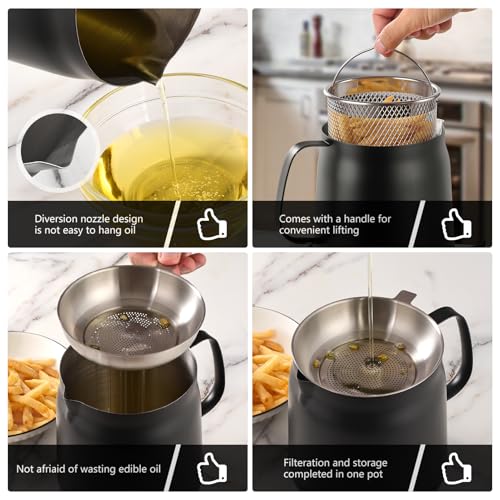 Diversion nozzle design is not easy to hang oil

Comes with a handle for convenient lifting

Not afriaid of wasting edible oil

Filteration and storage completed in one pot