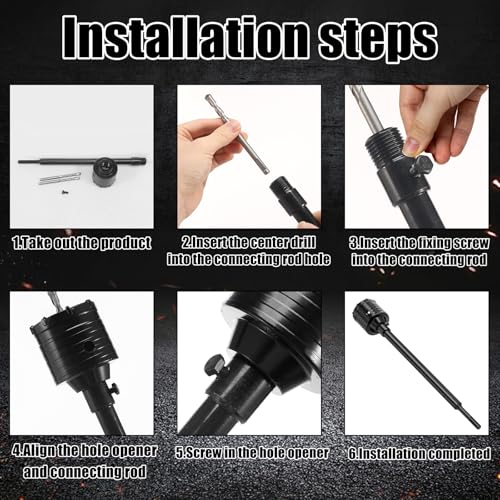 Installation steps

1.Take out the product

2.Insert the center drill into the connecting rod hole

3.Insert the fixing screw into the connecting rod

4.Align the hole opener and connecting rod

5.Screw in the hole opener

6.Installation completed