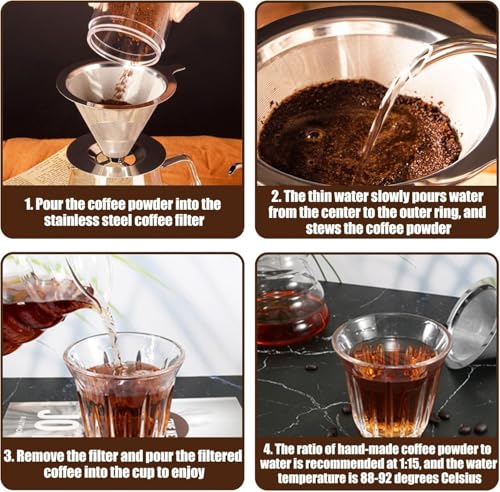 1. Pour the coffee powder into the stainless steel coffee filter

2. The thin water slowly pours water from the center to the outer ring, and stews the coffee powder

3. Remove the filter and pour the filtered coffee into the cup to enjoy

4. The ratio of hand-made coffee powder to water is recommended at 1:15, and the water temperature is 88-92 degrees Celsius