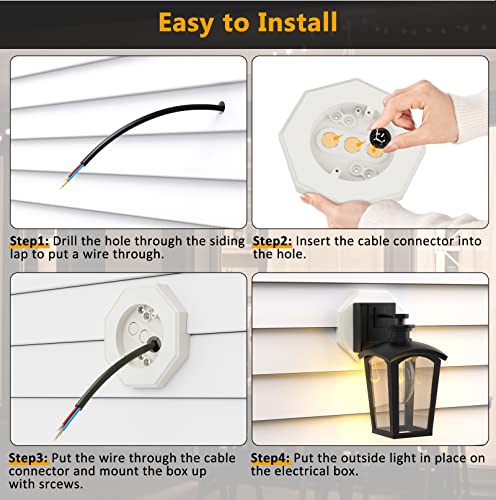 Easy to Install

Step1: Drill the hole through the siding lap to put a wire through.

Step2: Insert the cable connector into the hole.

Step3: Put the wire through the cable connector and mount the box up with srcews.

Step4: Put the outside light in place on the electrical box.