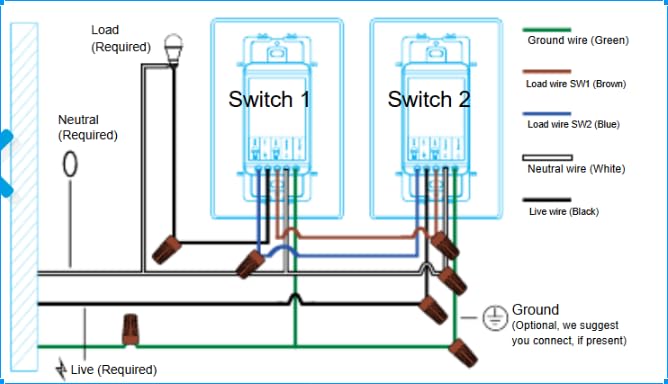 Load
(Required)

Neutral
(Required)

Switch 1

Switch 2

Ground wire (Green)

Load wire SW1 (Brown)

Load wire SW2 (Blue)

Neutral wire (White)

Live wire (Black)

Ground
(Optional, we suggest you connect, if present)

Live (Required)