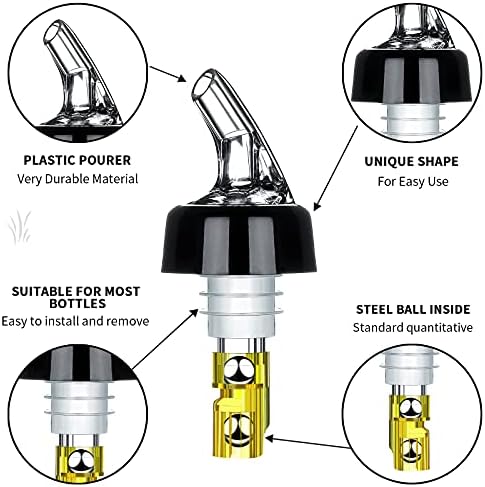 PLASTIC POURER
Very Durable Material

UNIQUE SHAPE
For Easy Use

SUITABLE FOR MOST BOTTLES
Easy to install and remove

STEEL BALL INSIDE
Standard quantitative