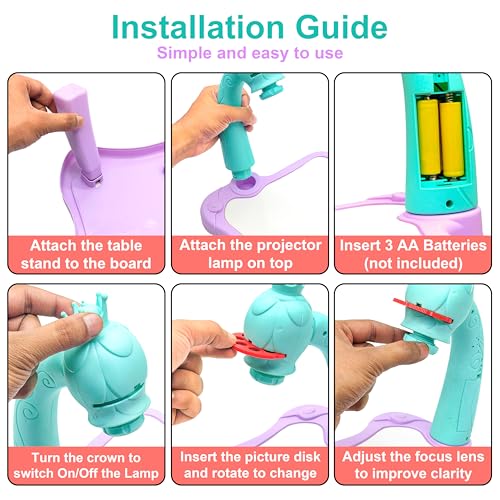 Installation Guide

Simple and easy to use

Attach the table stand to the board

Attach the projector lamp on top

Insert 3 AA Batteries (not included)

Turn the crown to switch On/Off the Lamp

Insert the picture disk and rotate to change

Adjust the focus lens to improve clarity