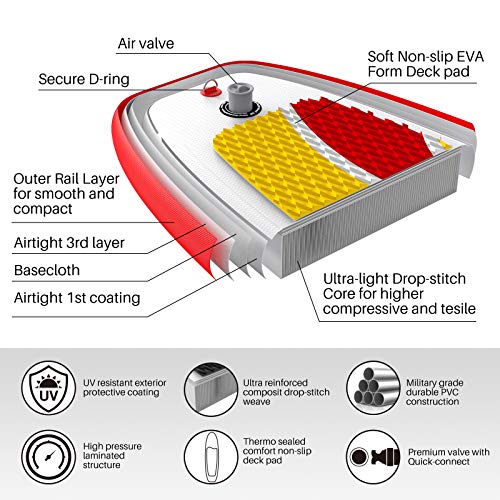 Air valve

Secure D-ring

Soft Non-slip EVA Form Deck pad

Outer Rail Layer for smooth and compact

Airtight 3rd layer

Basecloth

Airtight 1st coating

Ultra-light Drop-stitch Core for higher compressive and tesile

UV

UV resistant exterior protective coating

Ultra reinforced composit drop-stitch weave

Military grade durable PVC construction

High pressure laminated structure

Thermo sealed comfort non-slip deck pad

Premium valve with Quick-connect