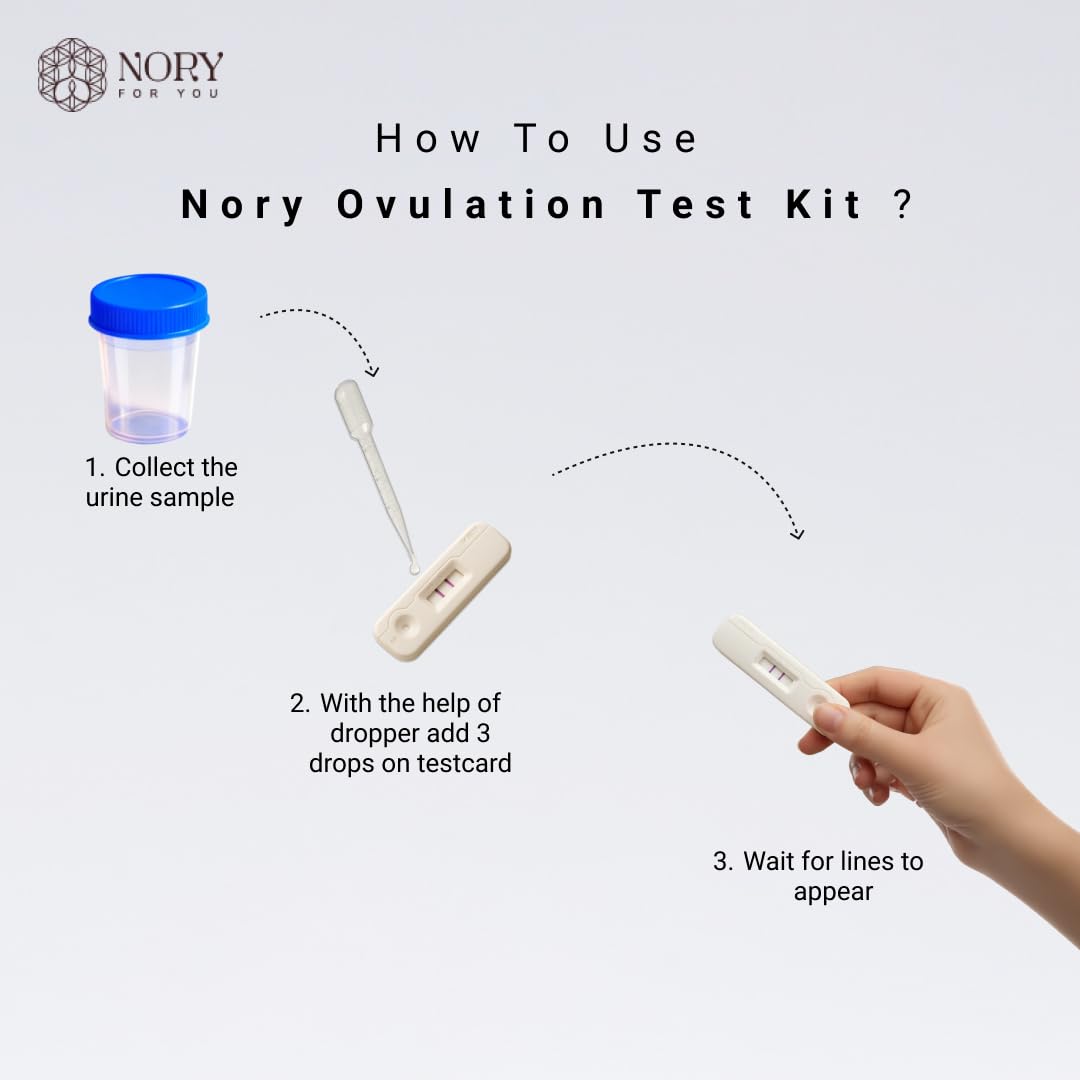 NORY
FOR YOU

How To Use
Nory Ovulation Test Kit ?

1. Collect the urine sample

2. With the help of dropper add 3 drops on testcard

3. Wait for lines to appear