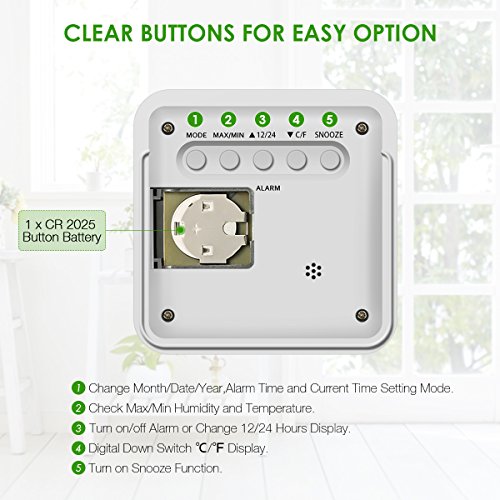 CLEAR BUTTONS FOR EASY OPTION

1 MODE
2 MAX/MIN
3 ▲12/24
4 ▼C/F
5 SNOOZE

ALARM

1 x CR 2025 Button Battery

1 Change Month/Date/Year,Alarm Time and Current Time Setting Mode.
2 Check Max/Min Humidity and Temperature.
3 Turn on/off Alarm or Change 12/24 Hours Display.
4 Digital Down Switch ℃/℉ Display.
5 Turn on Snooze Function.