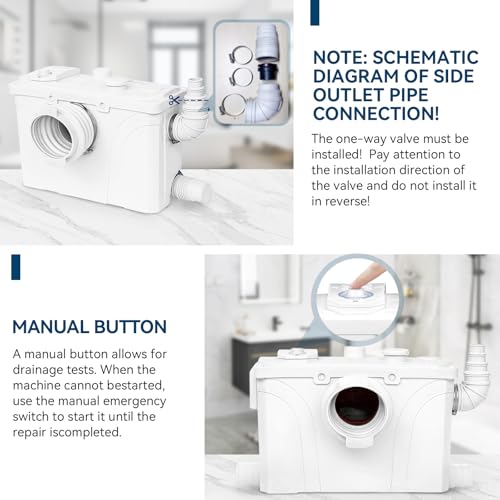 NOTE: SCHEMATIC DIAGRAM OF SIDE OUTLET PIPE CONNECTION!

The one-way valve must be installed! Pay attention to the installation direction of the valve and do not install it in reverse!

MANUAL BUTTON

A manual button allows for drainage tests. When the machine cannot bestarted, use the manual emergency switch to start it until the repair iscompleted.