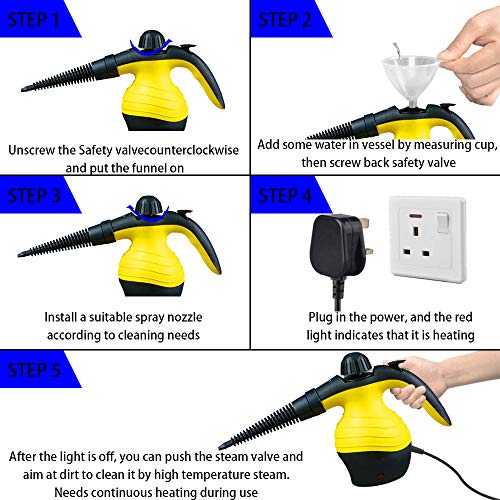 STEP 1

Unscrew the Safety valvecounterclockwise and put the funnel on

STEP 2

Add some water in vessel by measuring cup, then screw back safety valve

STEP 3

Install a suitable spray nozzle according to cleaning needs

STEP 4

Plug in the power, and the red light indicates that it is heating

STEP 5

After the light is off, you can push the steam valve and aim at dirt to clean it by high temperature steam. Needs continuous heating during use