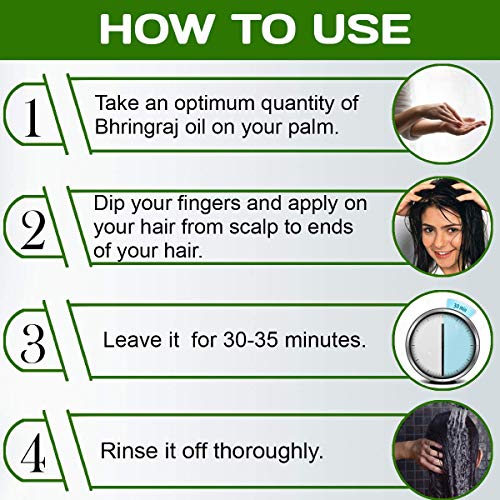 HOW TO USE

1 Take an optimum quantity of Bhringraj oil on your palm.

2 Dip your fingers and apply on your hair from scalp to ends of your hair.

3 Leave it for 30-35 minutes.

30 min

4 Rinse it off thoroughly.