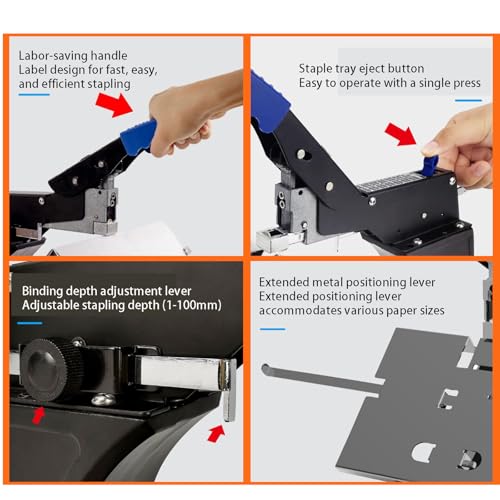 Labor-saving handle
Label design for fast, easy, and efficient stapling

Staple tray eject button
Easy to operate with a single press

Binding depth adjustment lever
Adjustable stapling depth (1-100mm)

Extended metal positioning lever
Extended positioning lever accommodates various paper sizes