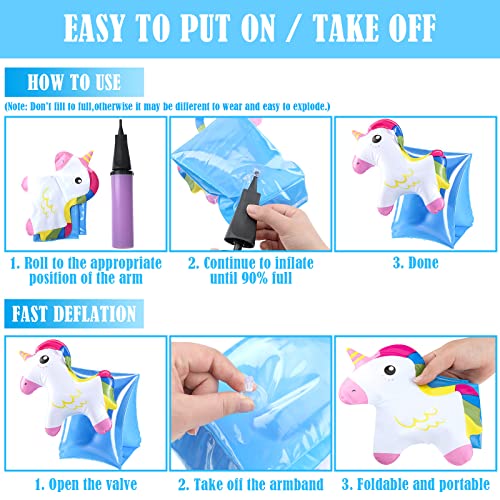 EASY TO PUT ON / TAKE OFF

HOW TO USE

(Note: Don't fill to full,otherwise it may be different to wear and easy to explode.)

1. Roll to the appropriate position of the arm

2. Continue to inflate until 90% full

3. Done

FAST DEFLATION

1. Open the valve

2. Take off the armband

3. Foldable and portable