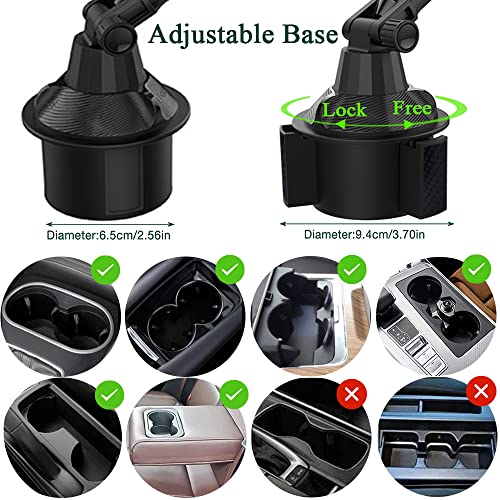 Adjustable Base

Lock Free

Diameter:6.5cm/2.56in

Diameter:9.4cm/3.70in