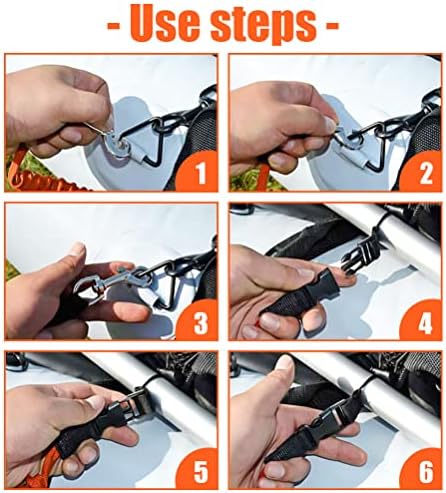 - Use steps -

1

2

3

4

5

6