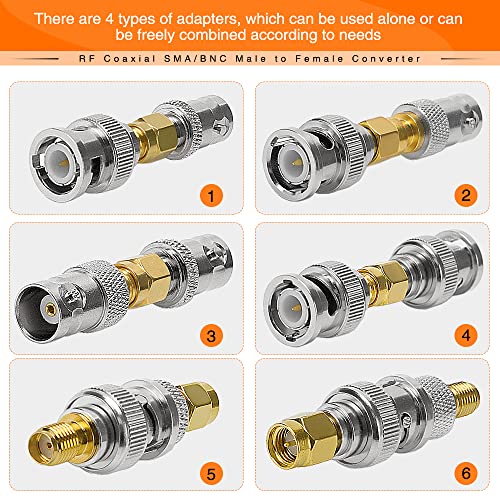 There are 4 types of adapters, which can be used alone or can be freely combined according to needs

RF Coaxial SMA/BNC Male to Female Converter

1

2

3

4

5

6