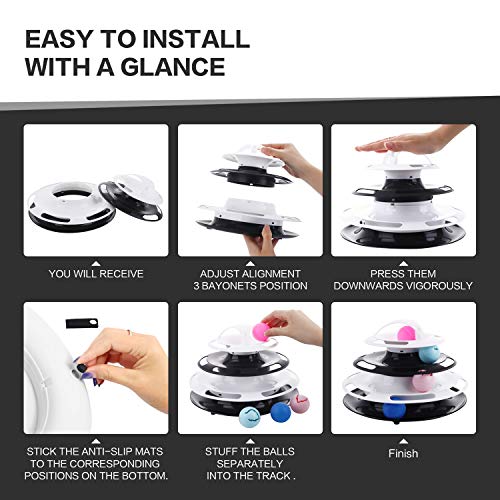 EASY TO INSTALL WITH A GLANCE

YOU WILL RECEIVE

ADJUST ALIGNMENT 3 BAYONETS POSITION

PRESS THEM DOWNWARDS VIGOROUSLY

STICK THE ANTI-SLIP MATS TO THE CORRESPONDING POSITIONS ON THE BOTTOM.

STUFF THE BALLS SEPARATELY INTO THE TRACK .

Finish