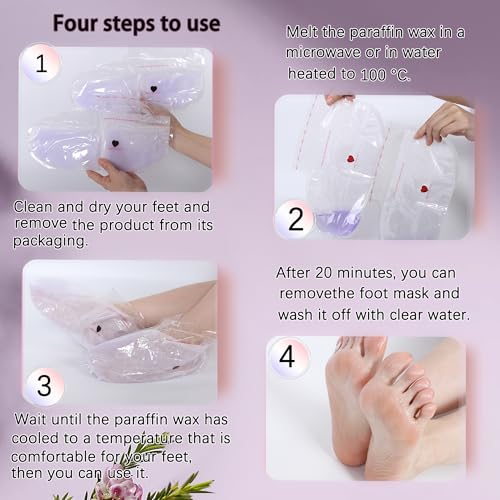 Four steps to use

1

Clean and dry your feet and remove the product from its packaging.

Melt the paraffin wax in a microwave or in water heated to 100 °C.

2

3

Wait until the paraffin wax has cooled to a temperature that is comfortable for your feet, then you can use it.

After 20 minutes, you can removethe foot mask and wash it off with clear water.

4