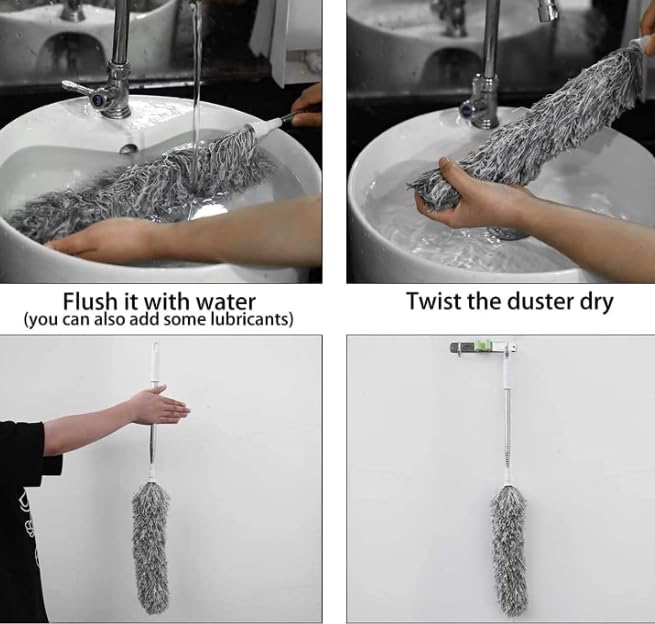 Flush it with water
(you can also add some lubricants)

Twist the duster dry