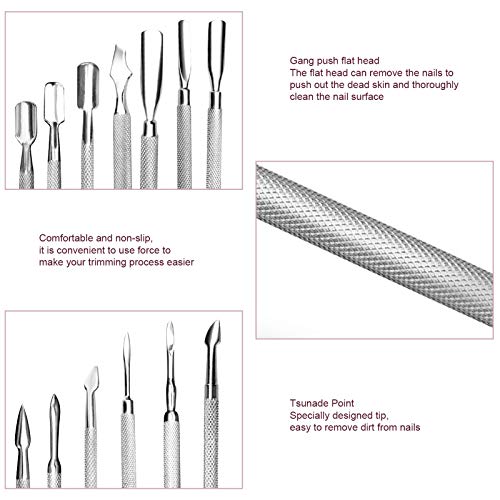 Gang push flat head
The flat head can remove the nails to push out the dead skin and thoroughly clean the nail surface

Comfortable and non-slip,
it is convenient to use force to make your trimming process easier

Tsunade Point
Specially designed tip,
easy to remove dirt from nails