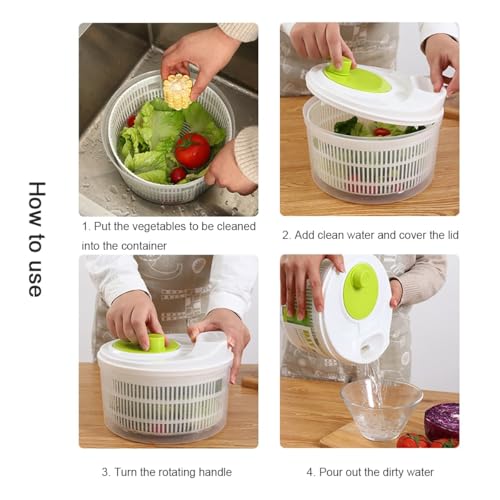 How to use

1. Put the vegetables to be cleaned into the container

2. Add clean water and cover the lid

3. Turn the rotating handle

4. Pour out the dirty water