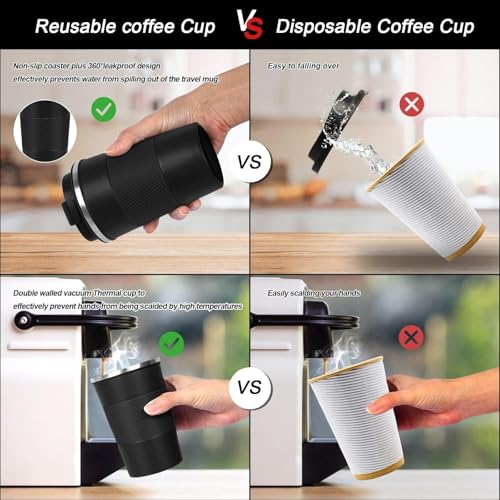 Reusable coffee Cup VS Disposable Coffee Cup

Non-slip coaster plus 360°leakproof design effectively prevents water from spilling out of the travel mug

VS

Easy to falling over

Double walled vacuum Thermal cup to effectively prevent hands from being scalded by high temperatures

VS

Easily scalding your hands