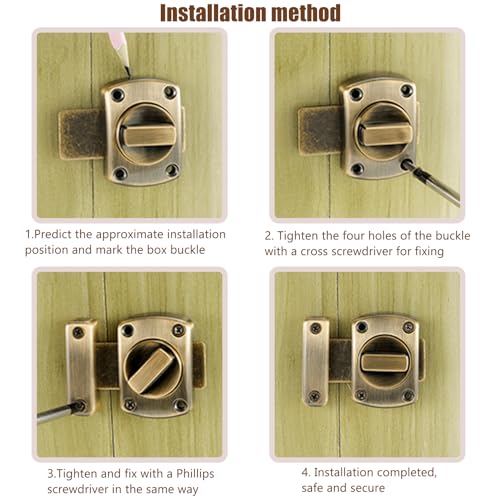 Installation method

1.Predict the approximate installation position and mark the box buckle

2. Tighten the four holes of the buckle with a cross screwdriver for fixing

3.Tighten and fix with a Phillips screwdriver in the same way

4. Installation completed, safe and secure