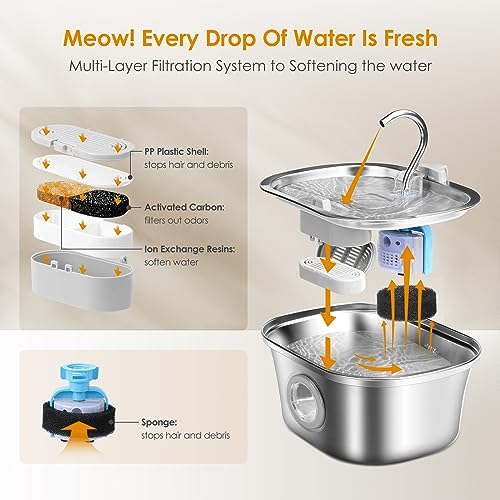 Meow! Every Drop Of Water Is Fresh
Multi-Layer Filtration System to Softening the water

PP Plastic Shell:
stops hair and debris

Activated Carbon:
filters out odors

Ion Exchange Resins:
soften water

Sponge:
stops hair and debris