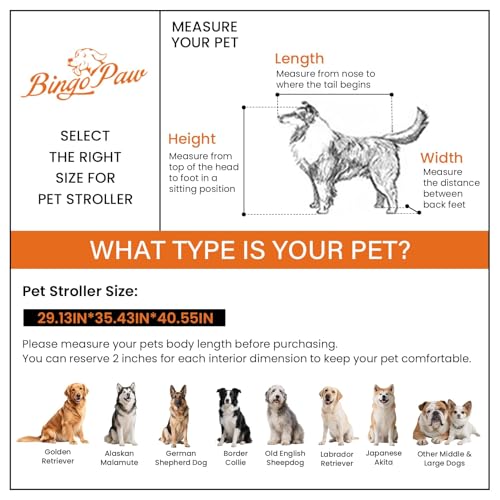 Bingo Paw

SELECT THE RIGHT SIZE FOR PET STROLLER

MEASURE YOUR PET

Length
Measure from nose to where the tail begins

Height
Measure from top of the head to foot in a sitting position

Width
Measure the distance between back feet

WHAT TYPE IS YOUR PET?

Pet Stroller Size:

29.13IN*35.43IN*40.55IN

Please measure your pets body length before purchasing.
You can reserve 2 inches for each interior dimension to keep your pet comfortable.

Golden Retriever

Alaskan Malamute

German Shepherd Dog

Border Collie

Old English Sheepdog

Labrador Retriever

Japanese Akita

Other Middle & Large Dogs