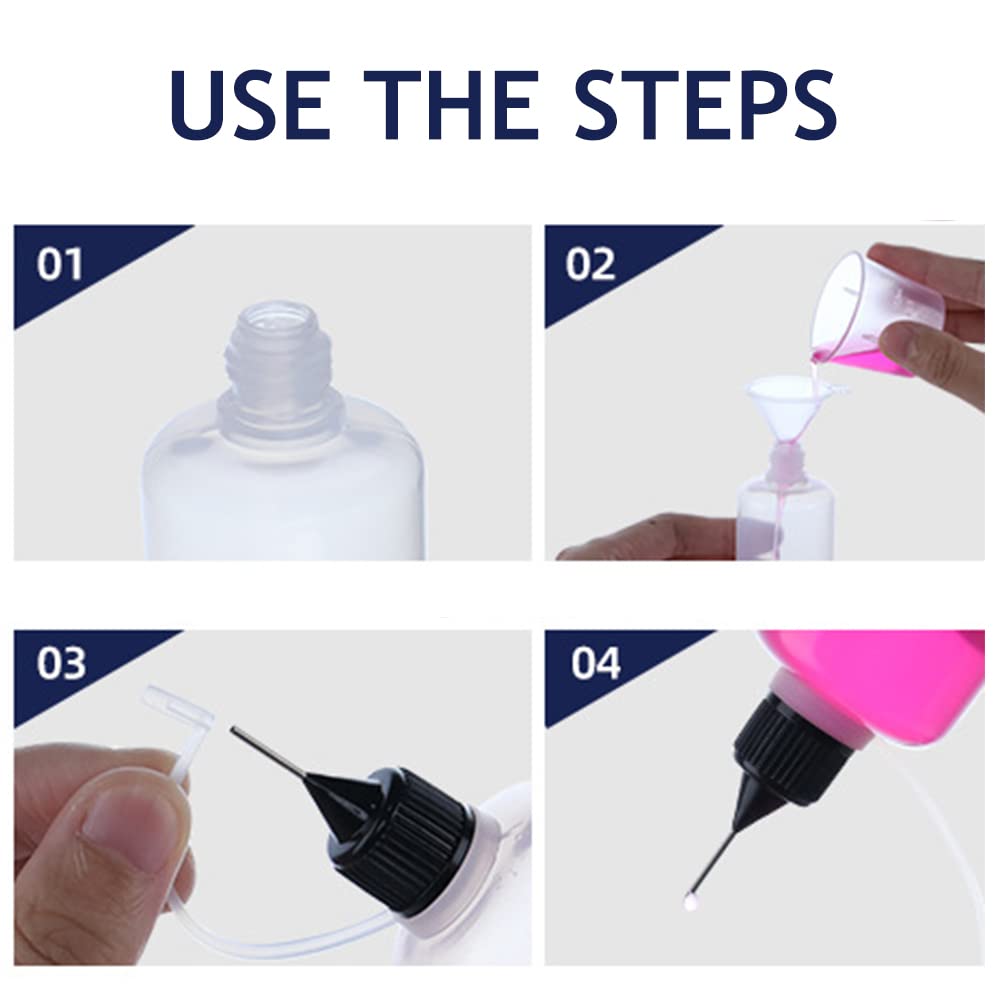 USE THE STEPS

01

02

03

04