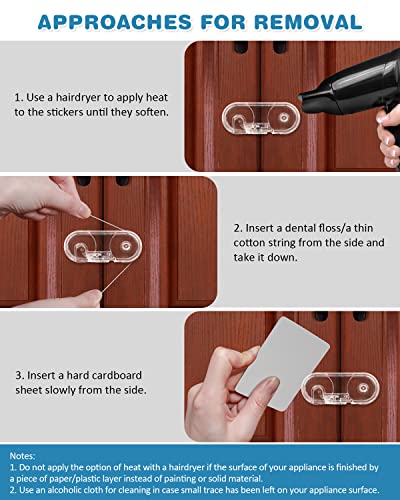 APPROACHES FOR REMOVAL

1. Use a hairdryer to apply heat to the stickers until they soften.

2. Insert a dental floss/a thin cotton string from the side and take it down.

3. Insert a hard cardboard sheet slowly from the side.

Notes:
1. Do not apply the option of heat with a hairdryer if the surface of your appliance is finished by a piece of paper/plastic layer instead of painting or solid material.
2. Use an alcoholic cloth for cleaning in case small trace has been left on your appliance surface.