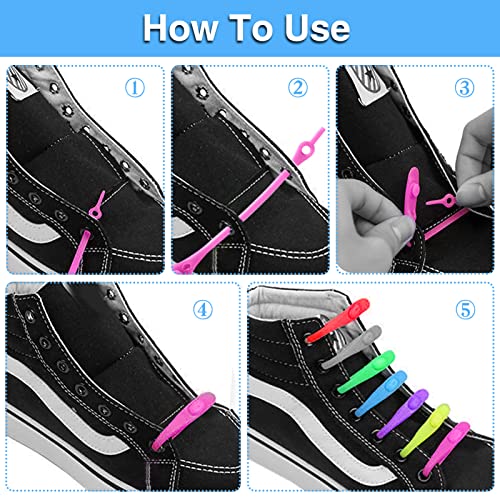 How To Use

①

②

③

④

⑤