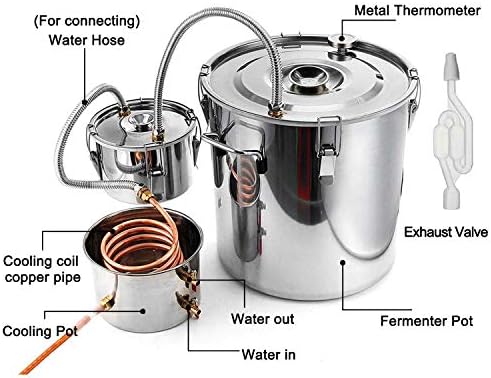 (For connecting)
Water Hose

Metal Thermometer

Exhaust Valve

Cooling coil copper pipe

Cooling Pot

Water out

Water in

Fermenter Pot