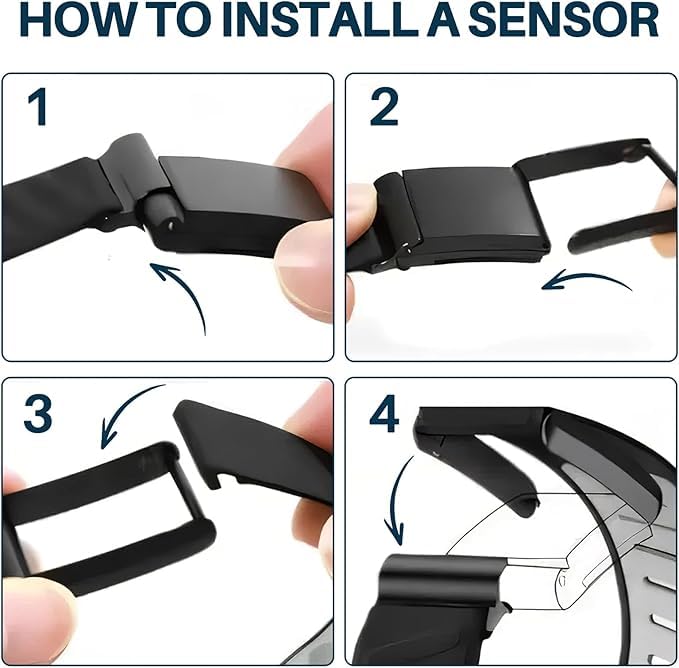 HOW TO INSTALL A SENSOR

1

2

3

4