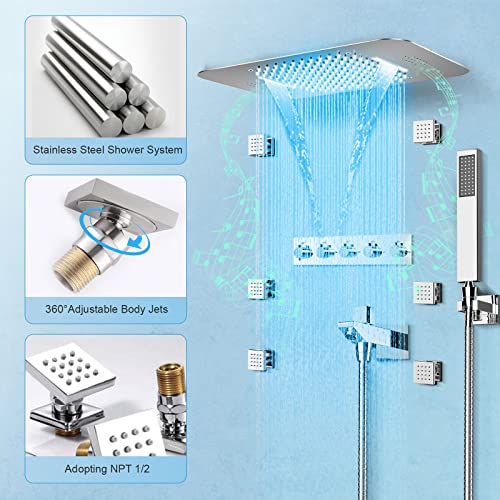 Stainless Steel Shower System

360°Adjustable Body Jets

Adopting NPT 1/2