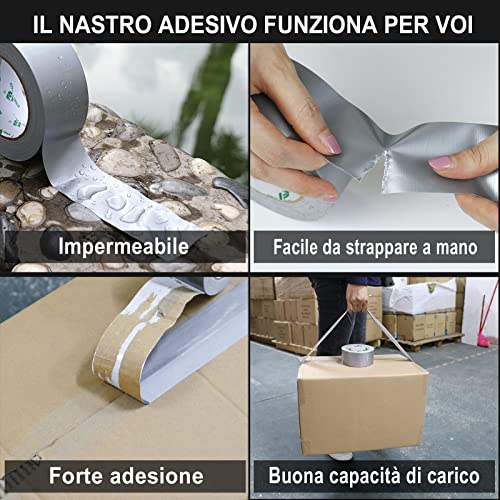 IL NASTRO ADESIVO FUNZIONA PER VOI

Impermeabile

Facile da strappare a mano

Forte adesione

Buona capacità di carico